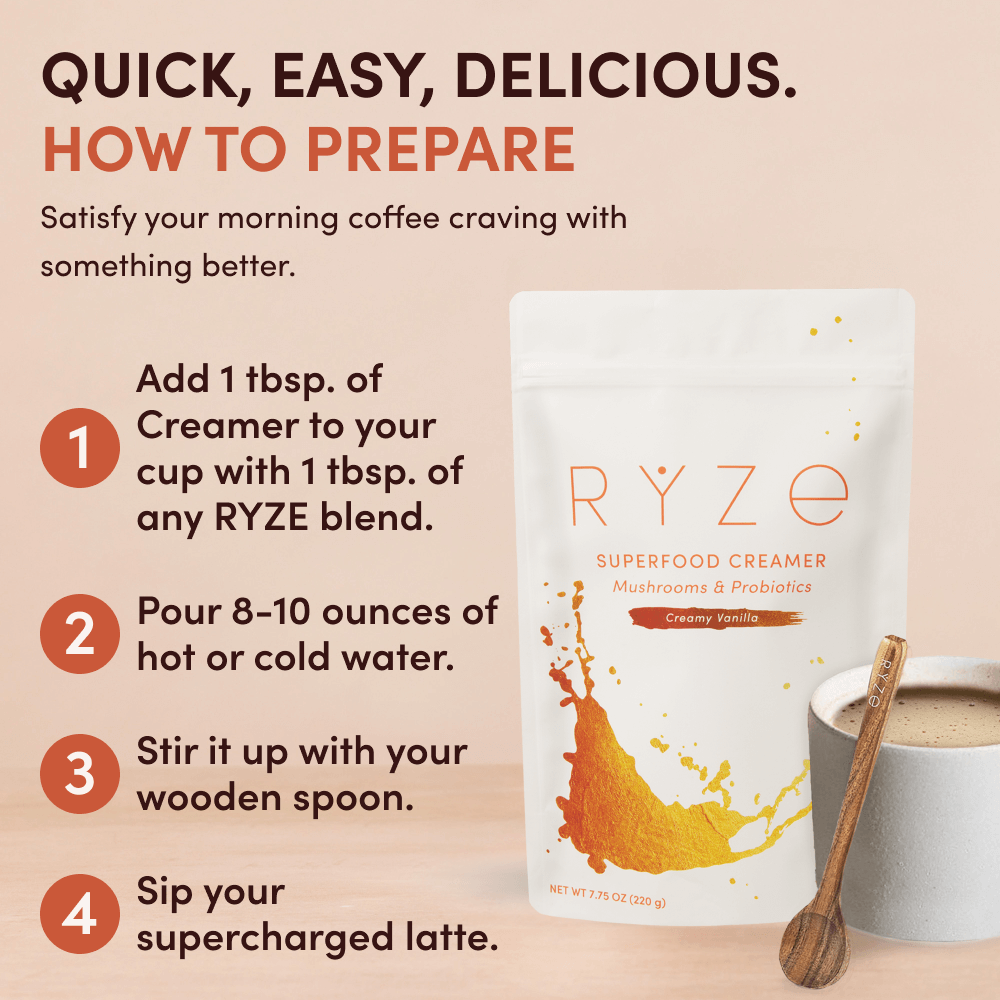 QUICK, EASY, DELICIOUS.
HOW TO PREPARE

Satisfy your morning coffee craving with something better.

1 Add 1 tbsp. of Creamer to your cup with 1 tbsp. of any RYZE blend.

2 Pour 8-10 ounces of hot or cold water.

3 Stir it up with your wooden spoon.

4 Sip your supercharged latte.

RYZE
SUPERFOOD CREAMER
Mushrooms & Probiotics
Creamy Vanilla
NET WT 7.75 OZ (220 g)

RYZE