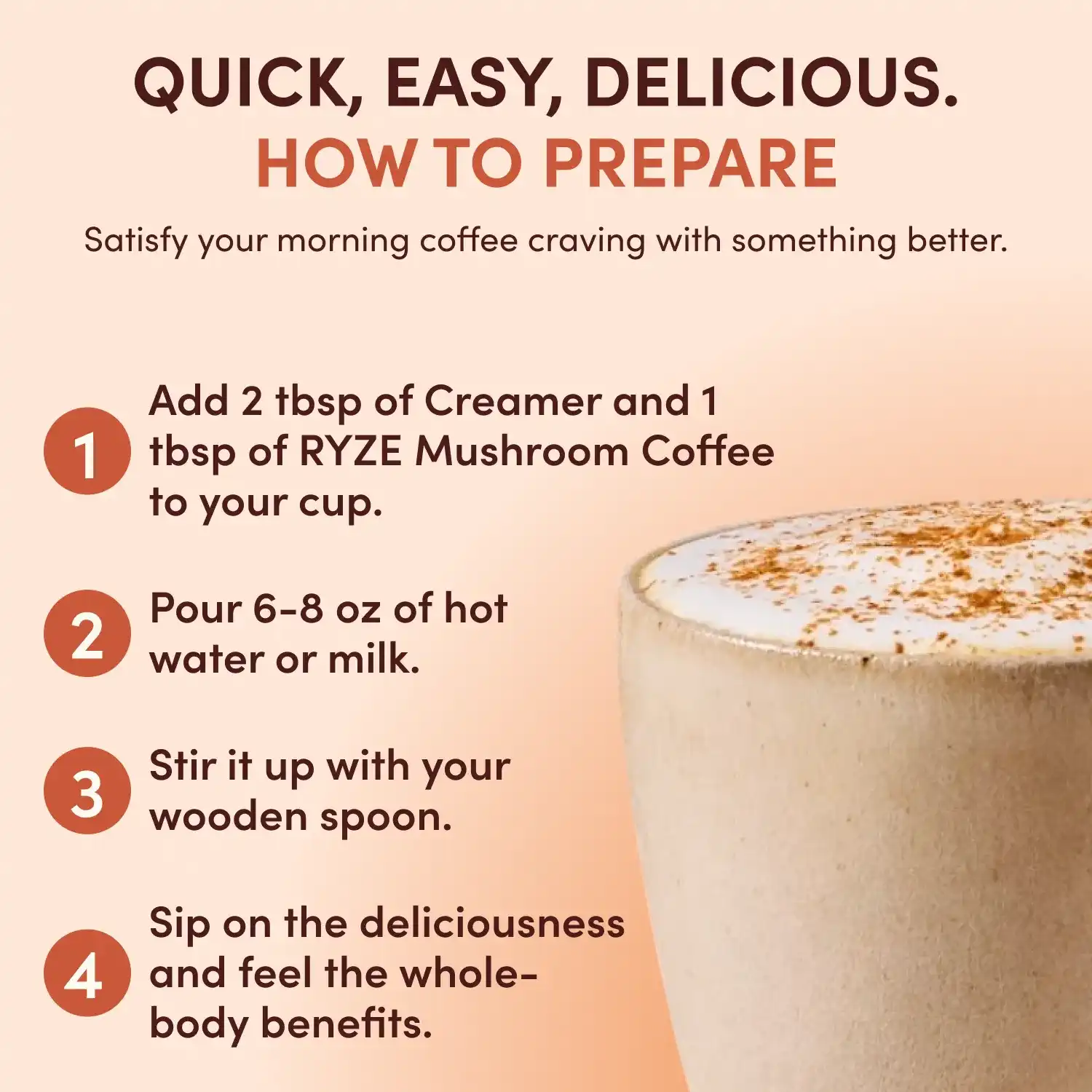 QUICK, EASY, DELICIOUS.
HOW TO PREPARE

Satisfy your morning coffee craving with something better.

1 Add 2 tbsp of Creamer and 1 tbsp of RYZE Mushroom Coffee to your cup.

2 Pour 6-8 oz of hot water or milk.

3 Stir it up with your wooden spoon.

4 Sip on the deliciousness and feel the whole-body benefits.