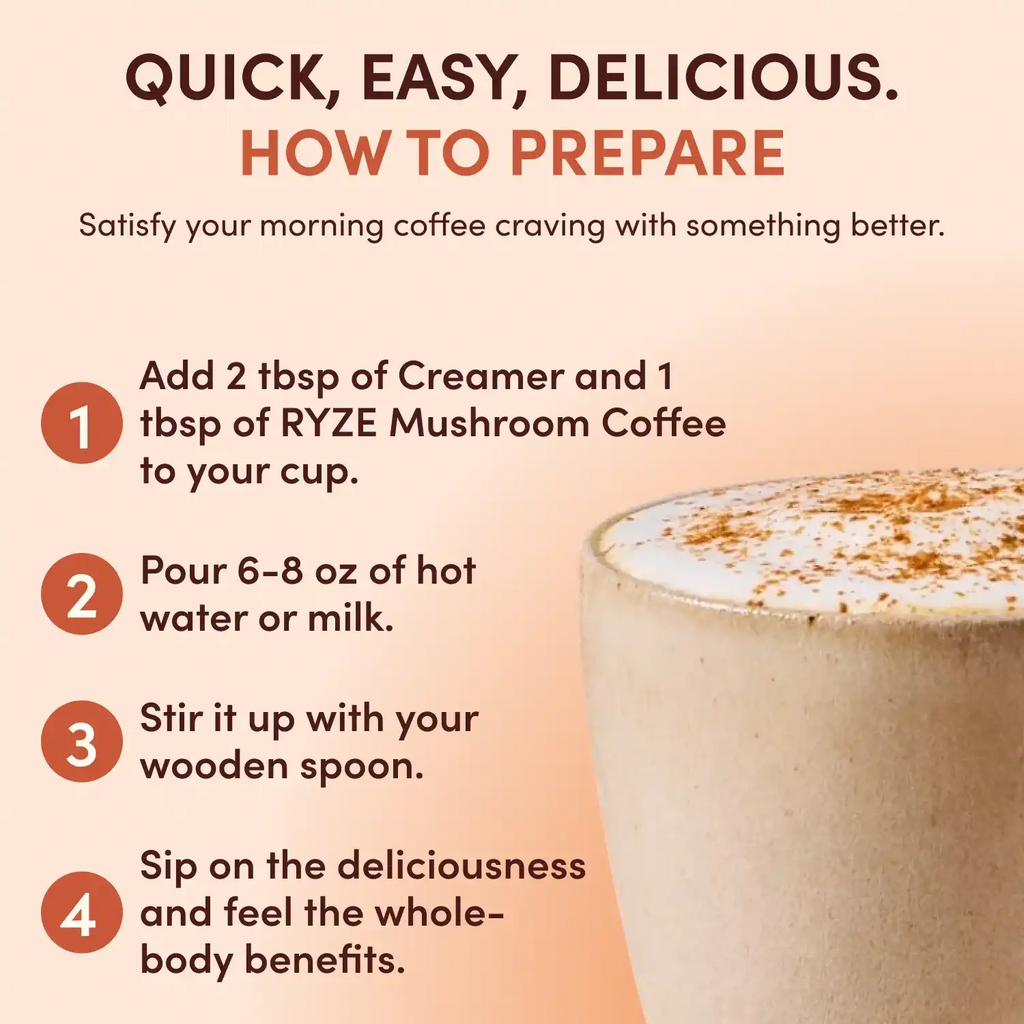 QUICK, EASY, DELICIOUS.
HOW TO PREPARE

Satisfy your morning coffee craving with something better.

1 Add 2 tbsp of Creamer and 1 tbsp of RYZE Mushroom Coffee to your cup.

2 Pour 6-8 oz of hot water or milk.

3 Stir it up with your wooden spoon.

4 Sip on the deliciousness and feel the whole-body benefits.